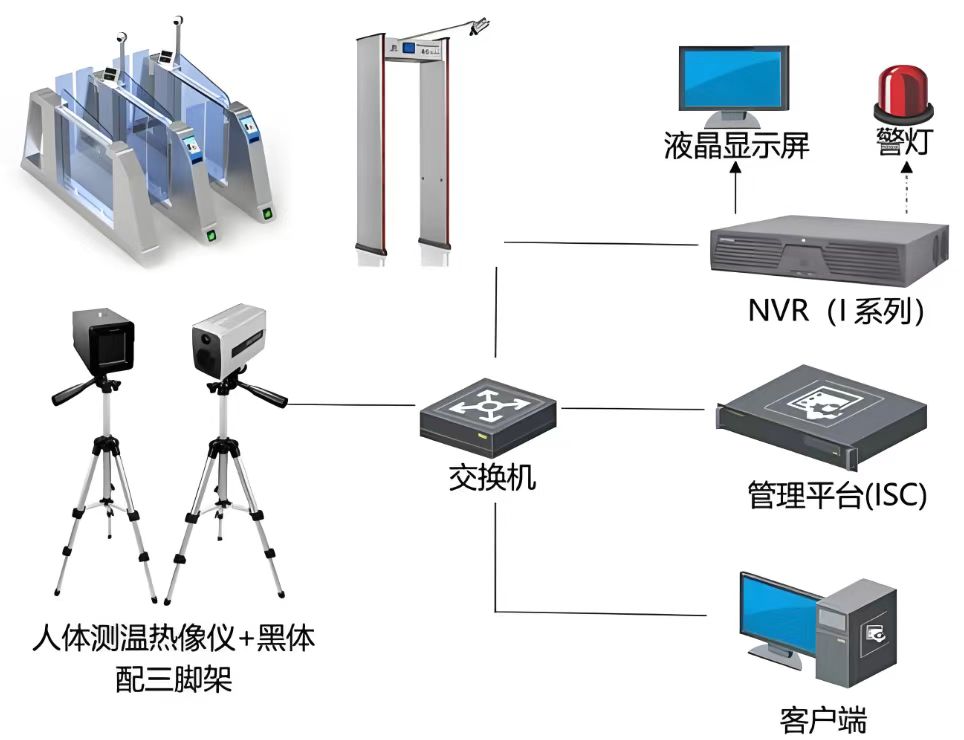 液晶显示屏

警灯

NVR（I 系列）

交换机

管理平台(ISC)

人体测温热像仪+黑体
配三脚架

客户端